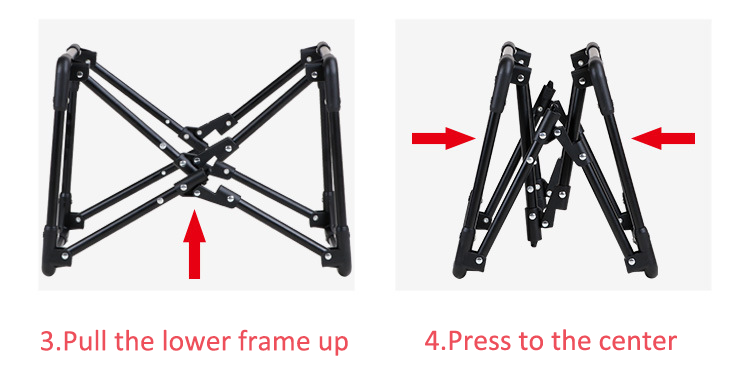 3.Pull the lower frame up

4.Press to the center