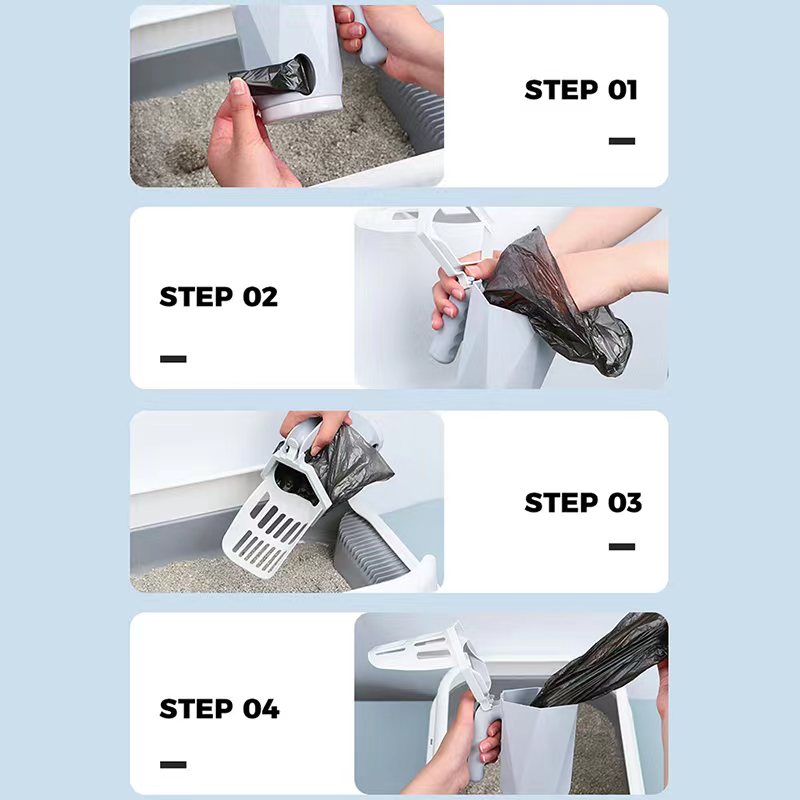 STEP 01

STEP 02

STEP 03

STEP 04