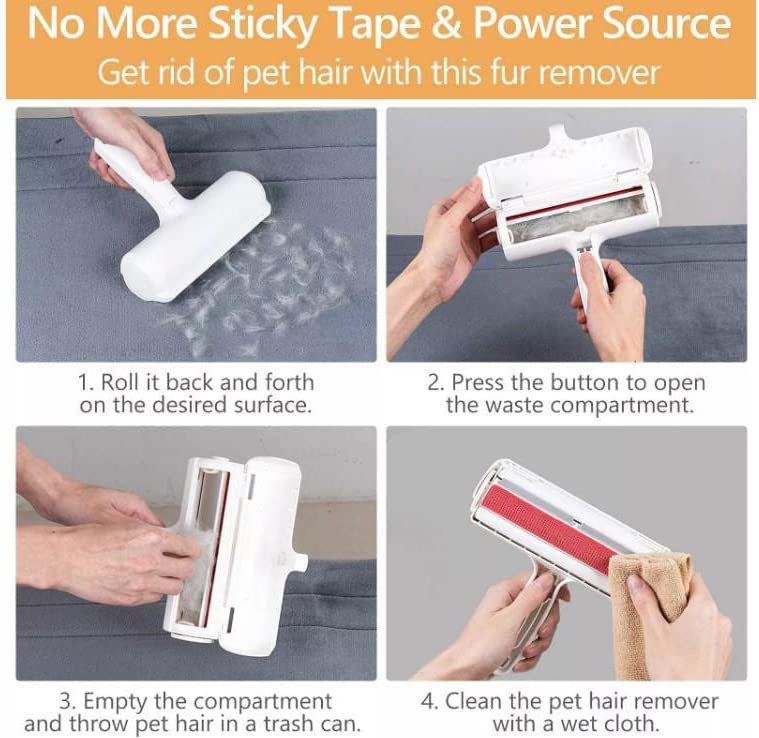 No More Sticky Tape & Power Source

Get rid of pet hair with this fur remover

1. Roll it back and forth on the desired surface.

2. Press the button to open the waste compartment.

3. Empty the compartment and throw pet hair in a trash can.

4. Clean the pet hair remover with a wet cloth.