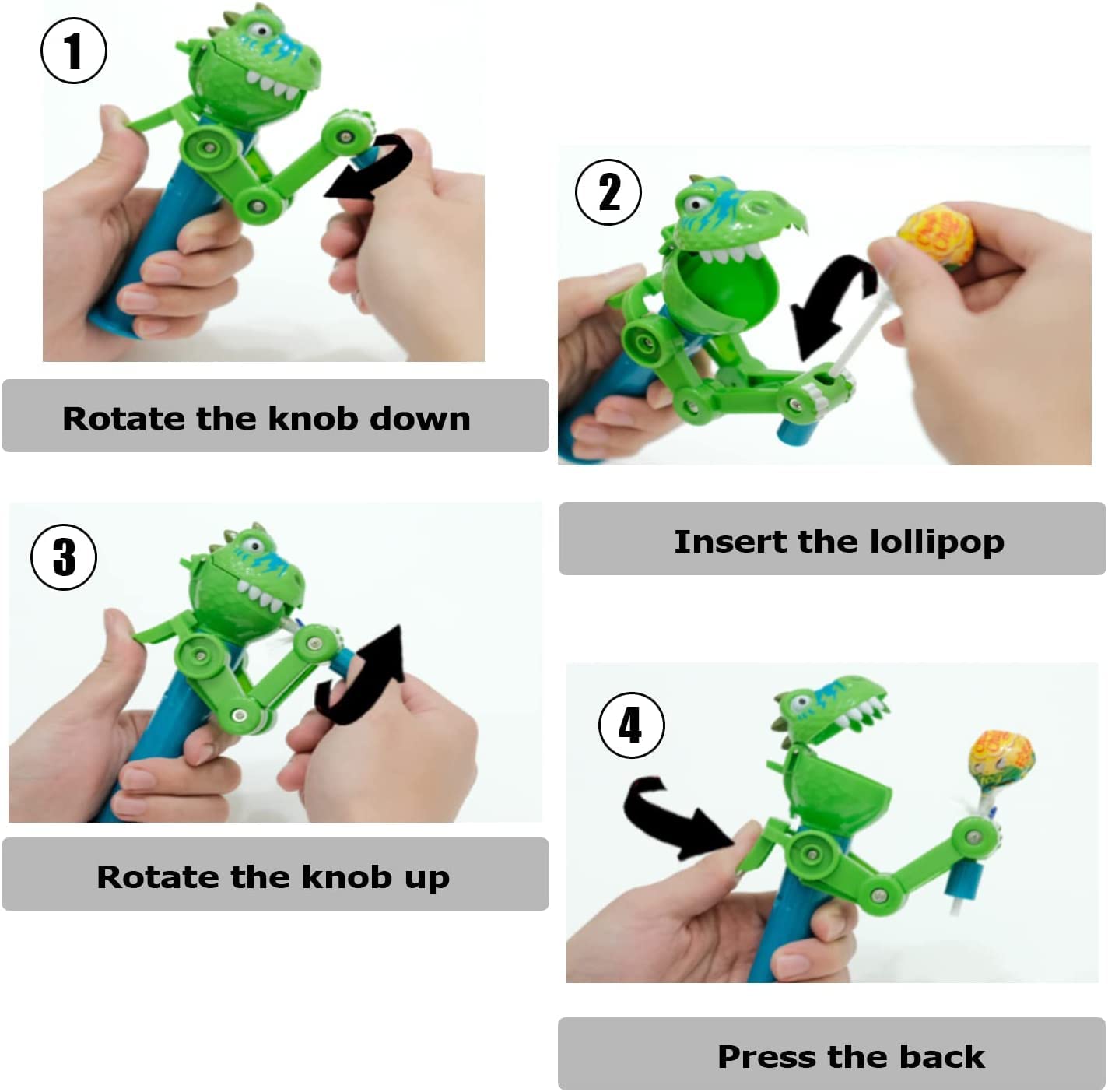 1

Rotate the knob down

2

Insert the lollipop

3

Rotate the knob up

4

Press the back